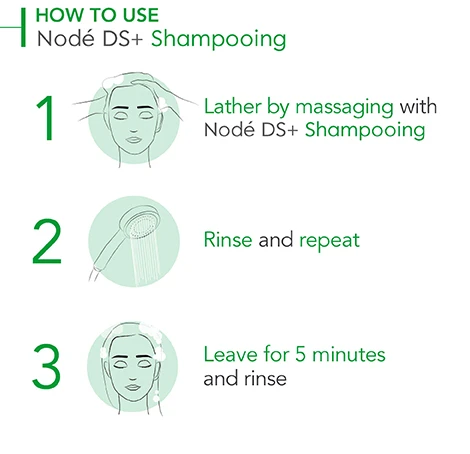 HOW TO USE
Nodé DS+ Shampooing

1

Lather by massaging with Nodé DS+ Shampooing

2

Rinse and repeat

3

Leave for 5 minutes and rinse