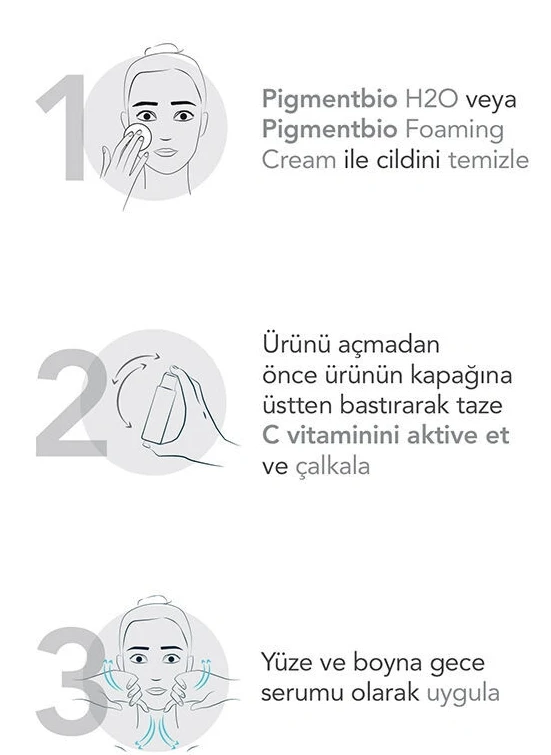 1

Pigmentbio H2O veya Pigmentbio Foaming Cream ile cildini temizle

2

Ürünü açmadan önce ürünün kapağına üstten bastırarak taze C vitaminini aktive et ve çalkala

3

Yüze ve boyna gece serumu olarak uygula