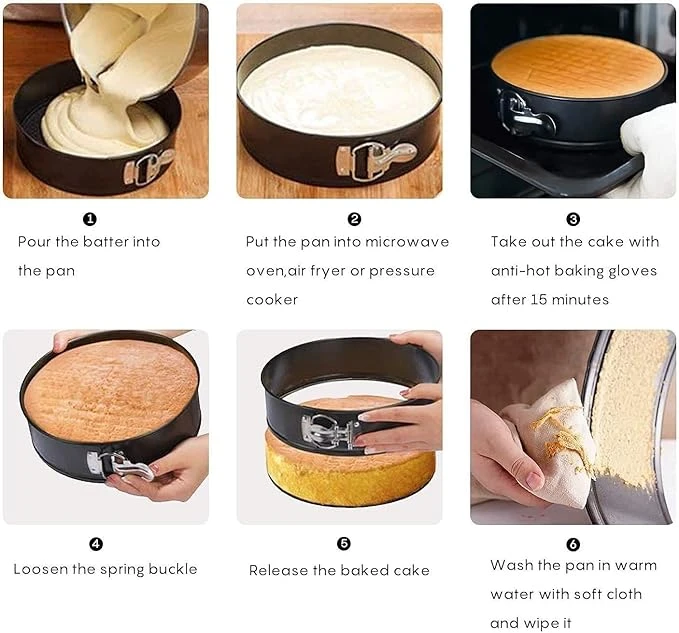 ❶
Pour the batter into the pan

❷
Put the pan into microwave oven,air fryer or pressure cooker

❸
Take out the cake with anti-hot baking gloves after 15 minutes

❹
Loosen the spring buckle

❺
Release the baked cake

❻
Wash the pan in warm water with soft cloth and wipe it