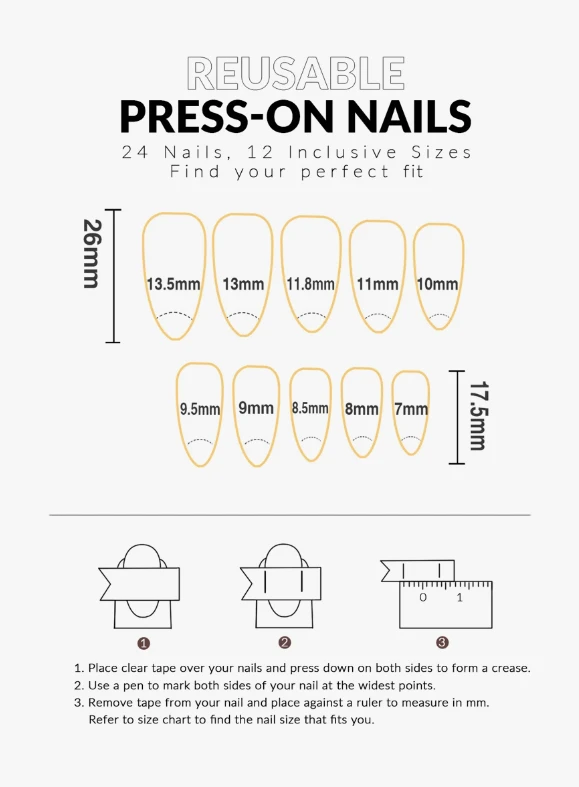 REUSABLE
PRESS-ON NAILS
24 Nails, 12 Inclusive Sizes
Find your perfect fit

26mm

13.5mm 13mm 11.8mm 11mm 10mm

9.5mm 9mm 8.5mm 8mm 7mm

17.5mm

0 1

1 2 3

1. Place clear tape over your nails and press down on both sides to form a crease.
2. Use a pen to mark both sides of your nail at the widest points.
3. Remove tape from your nail and place against a ruler to measure in mm. Refer to size chart to find the nail size that fits you.